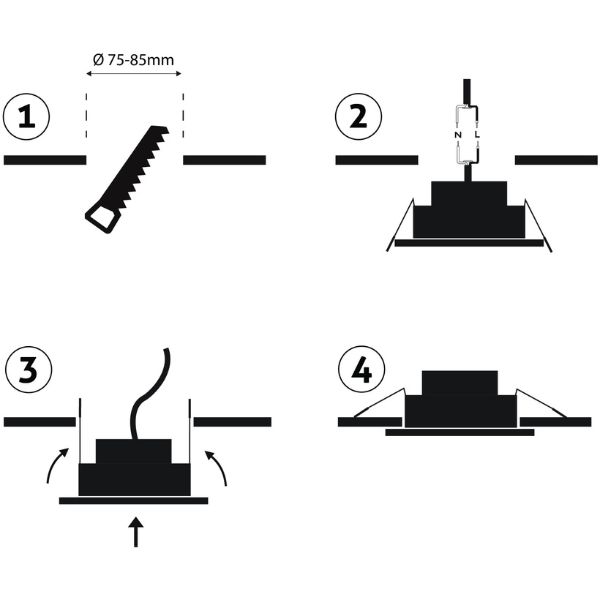 Ø 75-85mm

1

2

N L

3

4